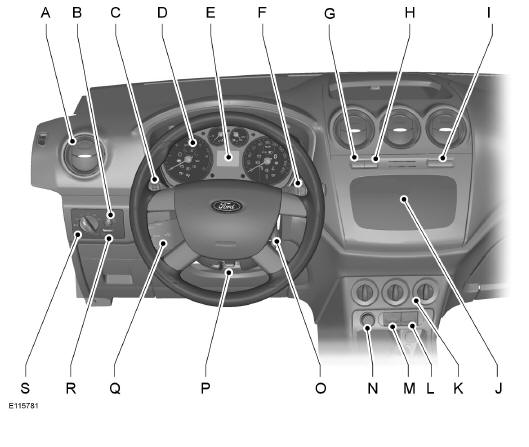 A B C D E F G H I

Ford

S R Q P O N M L K J

E115781